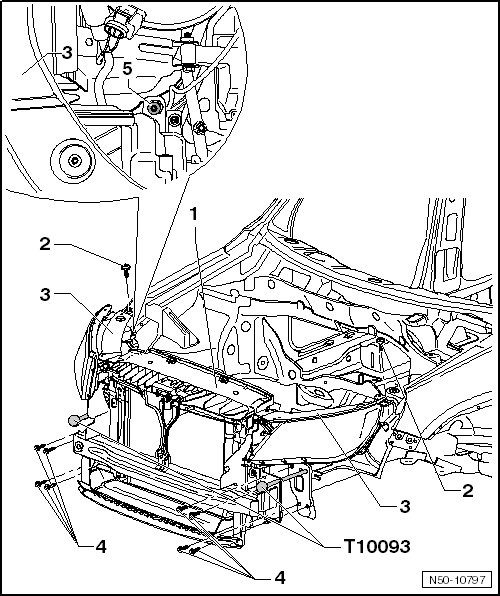 3
5
1
2
3
2
3
4
T10093
4
N50-10797