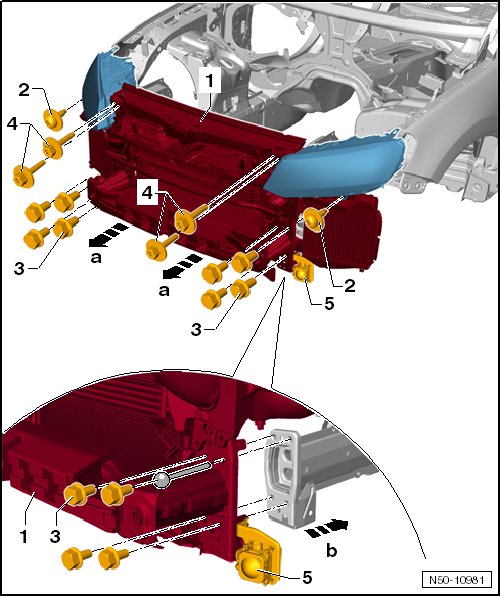 1
2
4
4
3
a
a
2
5
3
1
3
b
5
N50-10981