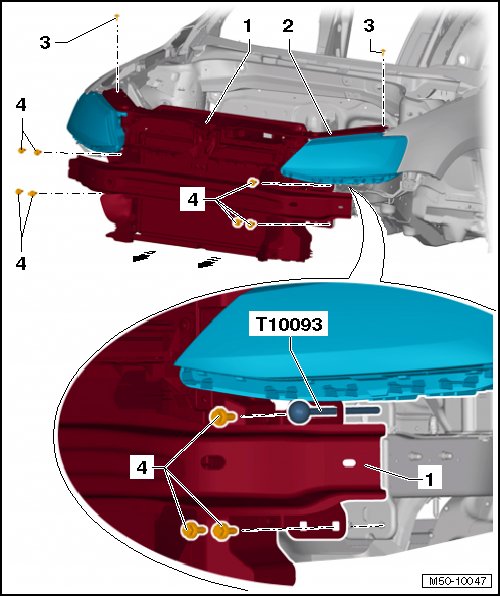 3
1
2
3
4
4
4
T10093
4
1
M50-10047