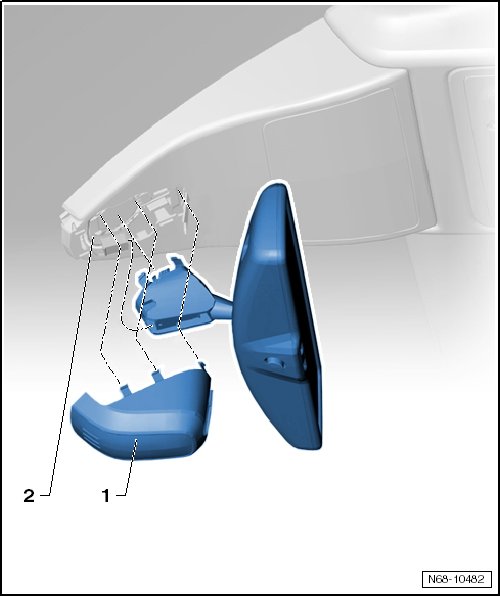 2
1
N68-10482