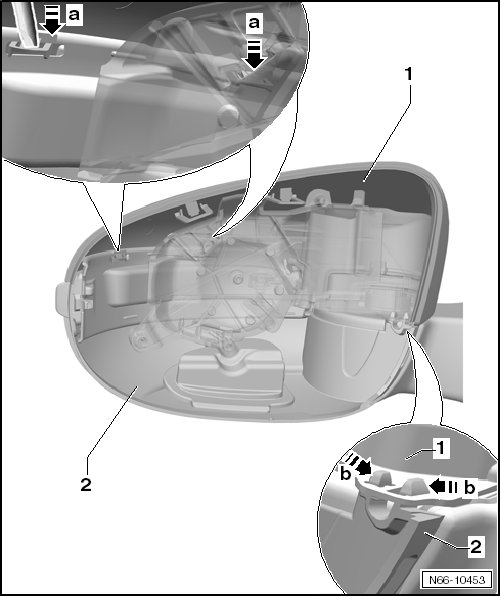 a
a
1
2
1
b
b
2
N66-10453