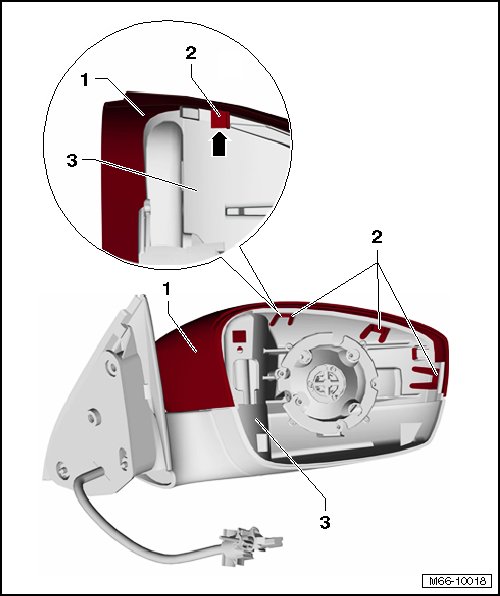 2
1
3
2
1
3
M66-10018