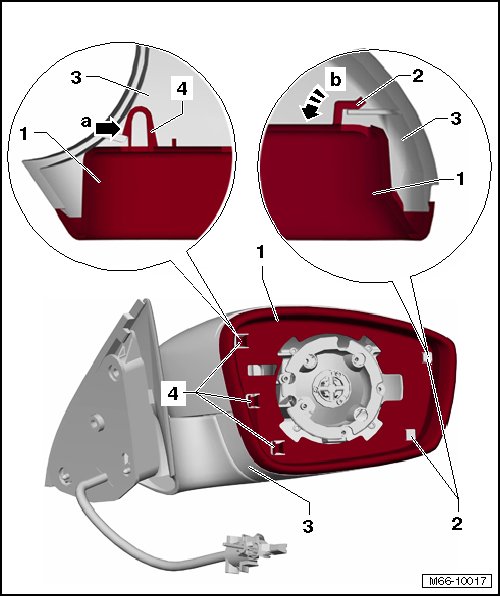 3
4
a
1
b
2
3
1
1
4
3
2
M66-10017