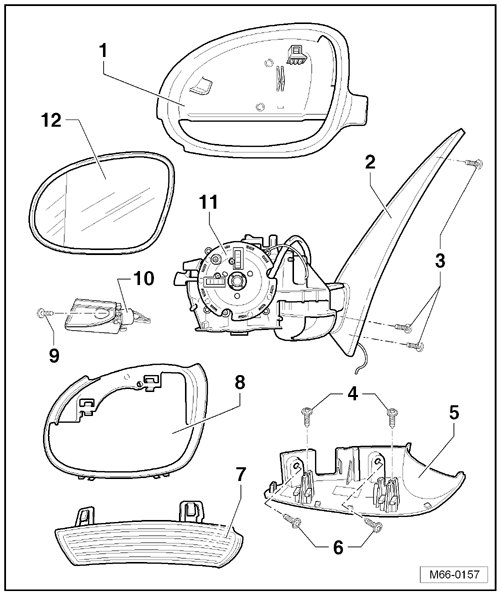 1
12
2
11
3
10
9
8
4
5
7
6
M66-0157