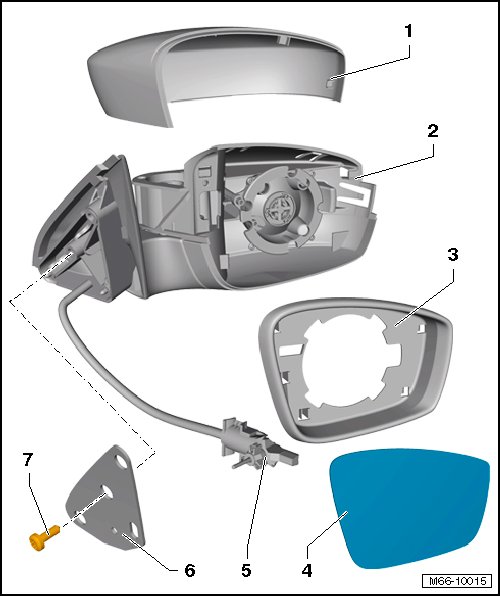 1
2
3
7
6
5
4
M66-10015