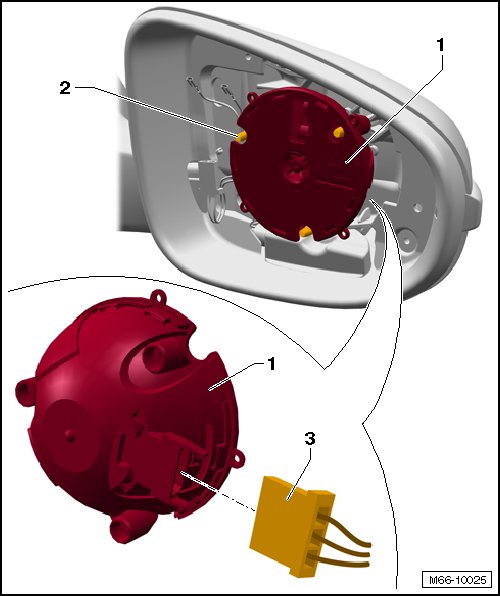 1
2
1
3
M66-10025