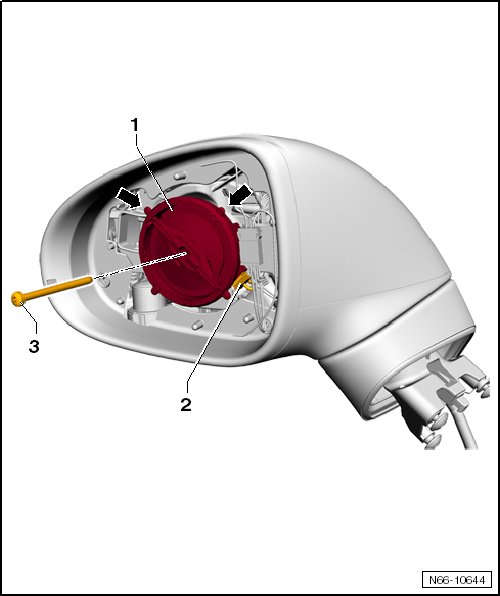 1

3

2

N66-10644