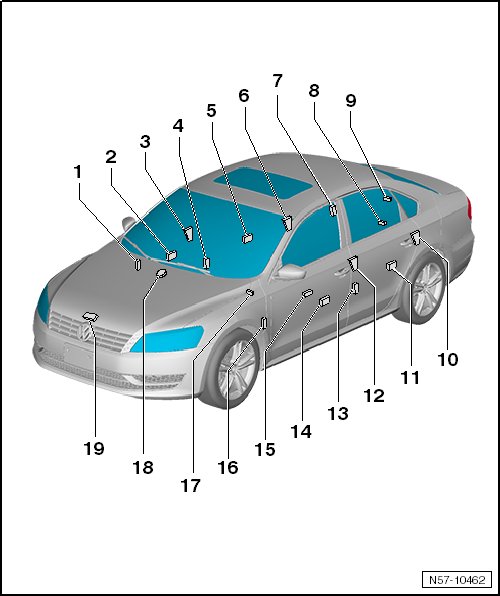 1
2
3
4
5
6
7
8
9
10
11
12
13
14
15
16
17
18
19
N57-10462