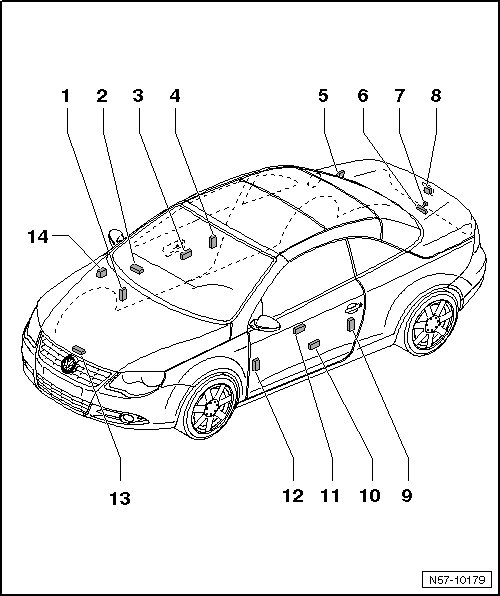 1 2 3 4 5 6 7 8

14

13

12 11 10 9

N57-10179