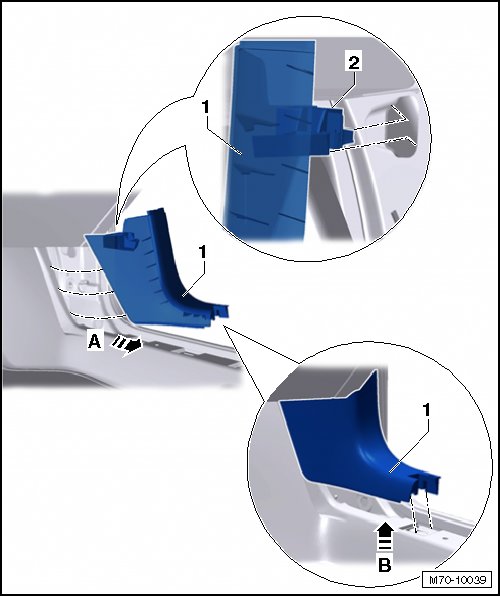 2
1
1
A
1
B
M70-10039