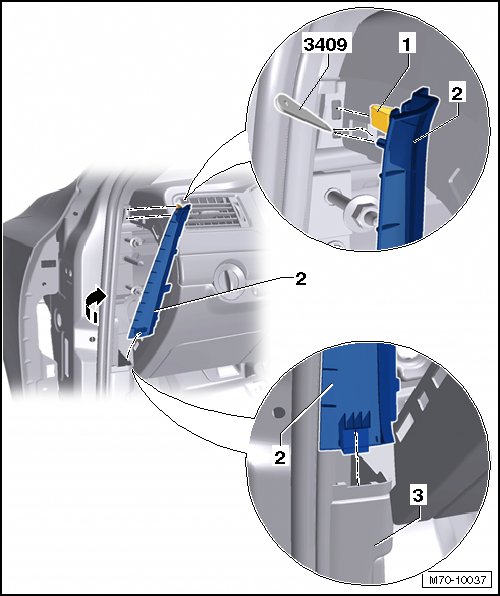 3409
1
2
2
2
3
M70-10037