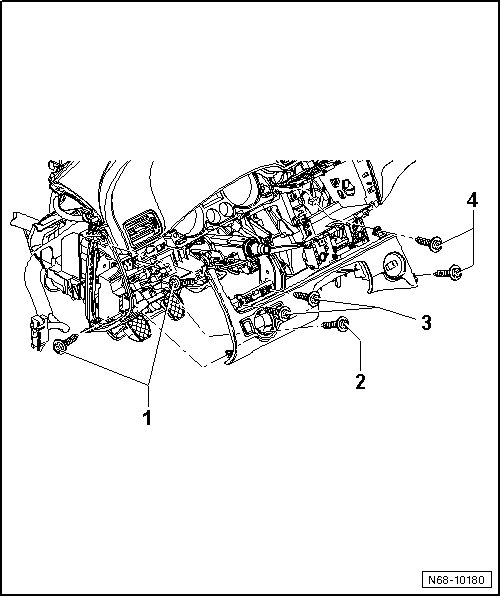 4

3

2

1

N68-10180