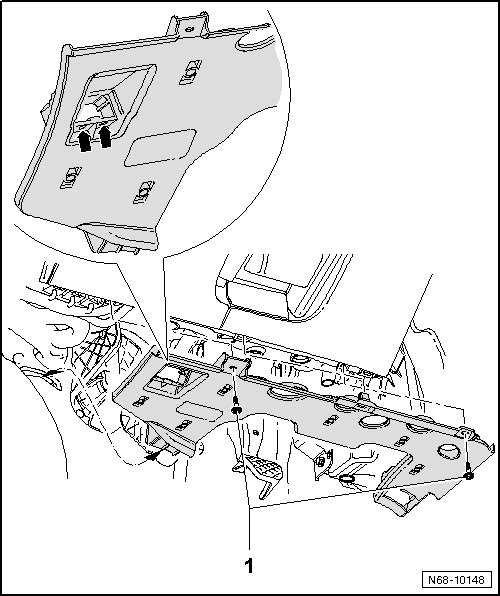 1

N68-10148