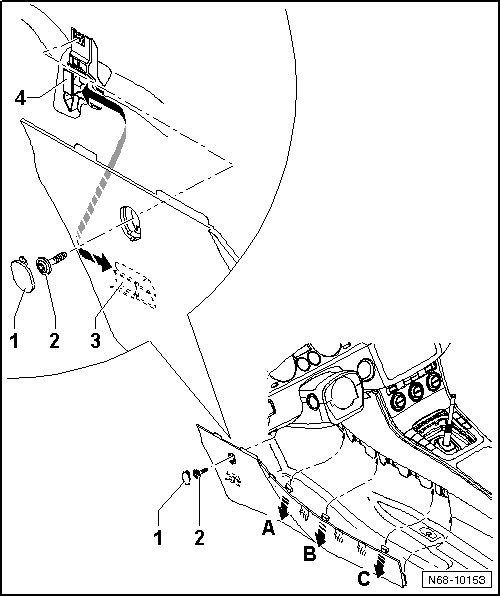 4
1
2
3
1
2
A
B
C
N68-10153