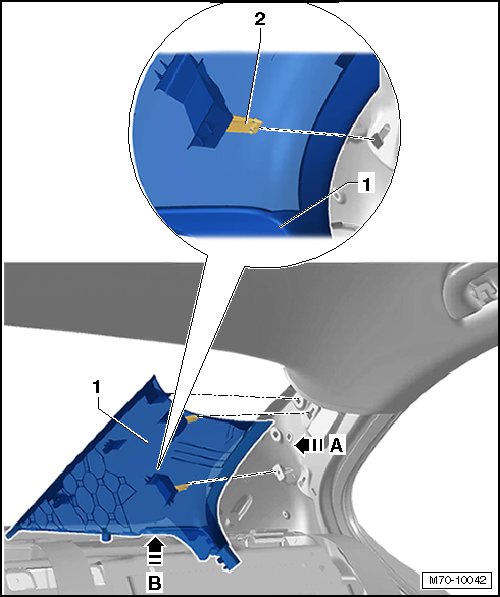 2

1

1

A

B

M70-10042