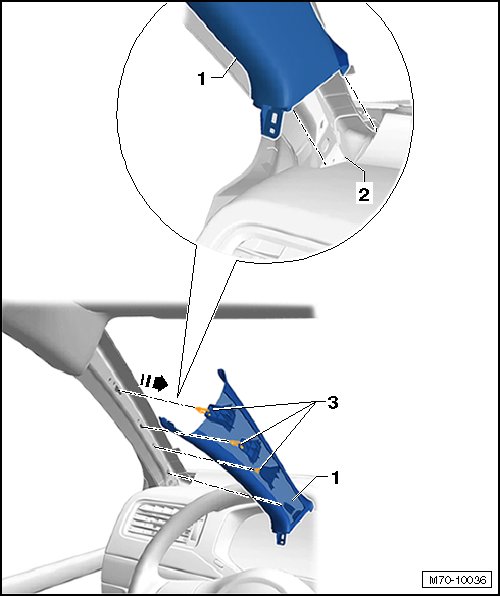 1
2
3
1
M70-10036