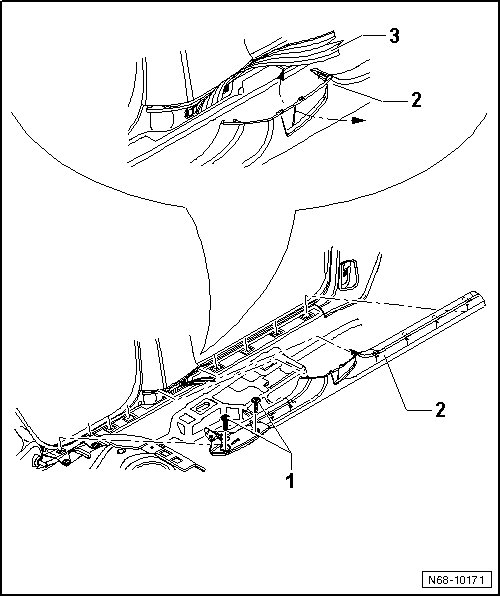 3
2
2
1
N68-10171