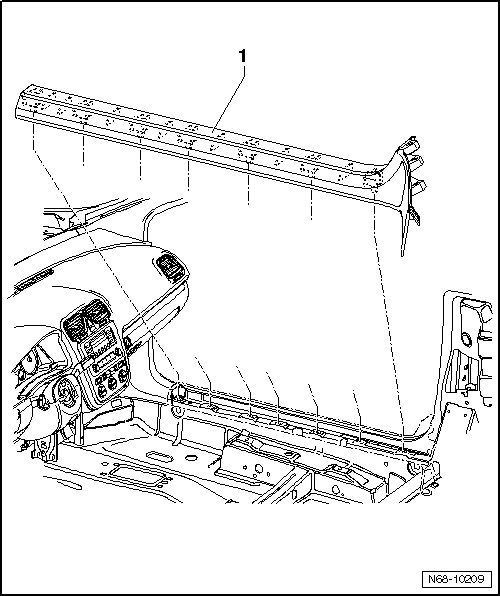 1

N68-10209