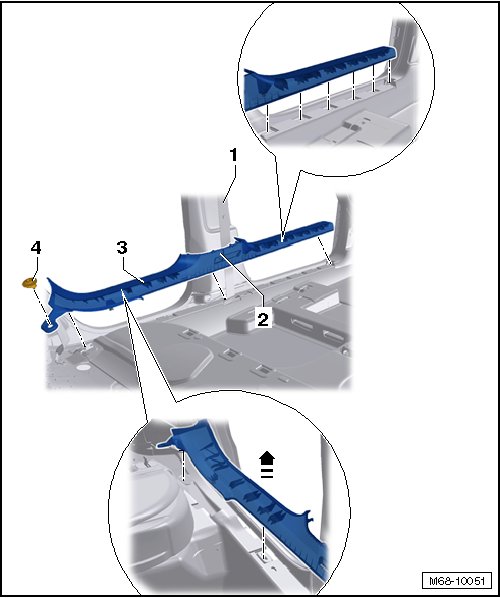 1
4
3
2
M68-10051