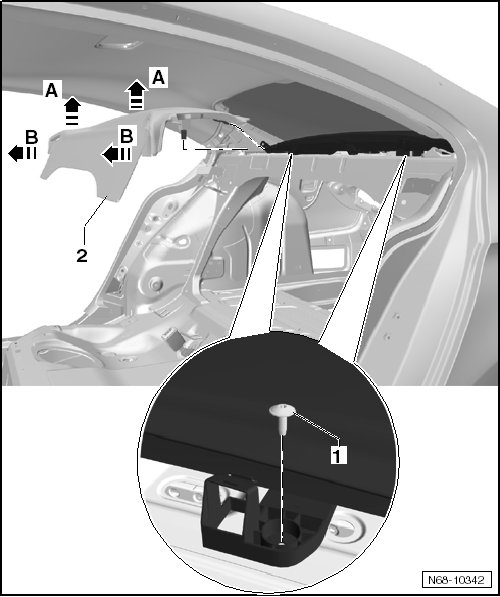 A
A
B
B
2
1
N68-10342