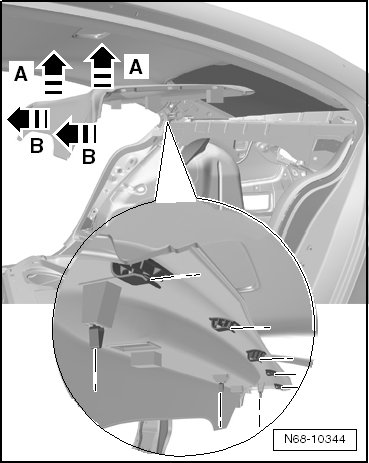 A
A
B
B
N68-10344