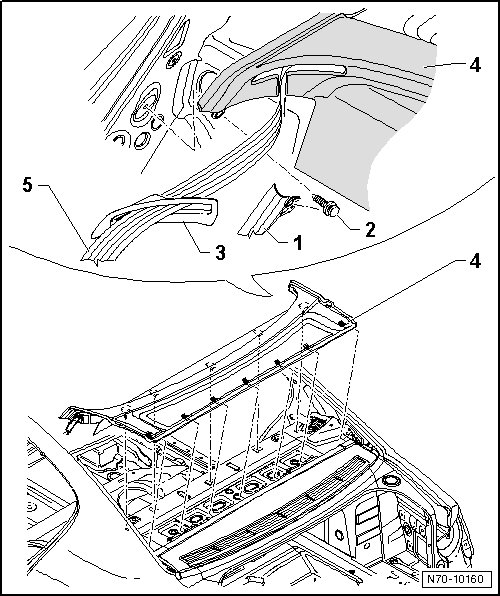 4
5
2
1
3
4
N70-10160