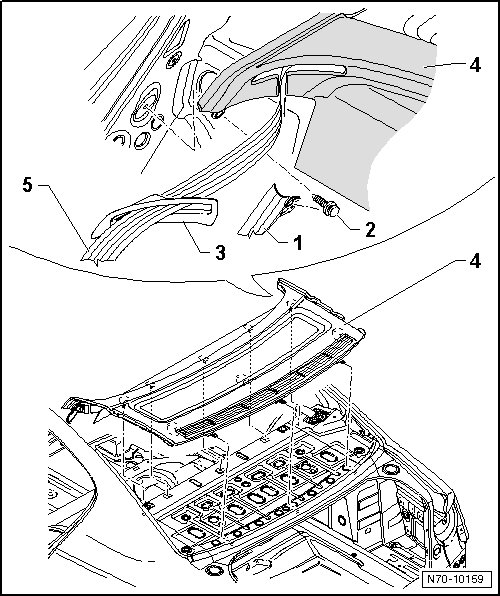 4
5
2
1
3
4
N70-10159