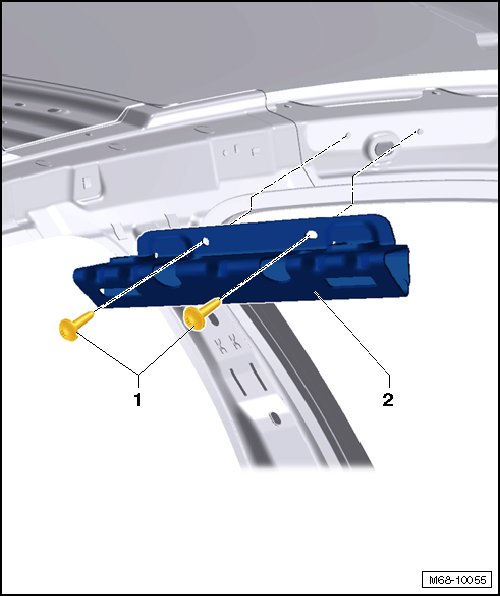 1

2

M68-10055