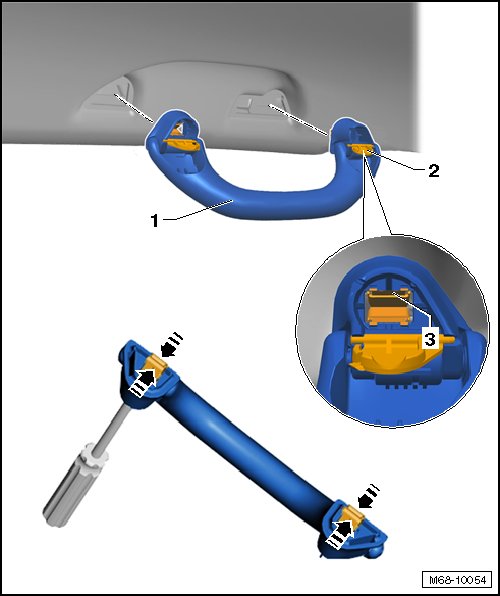 2
1
3
M68-10054