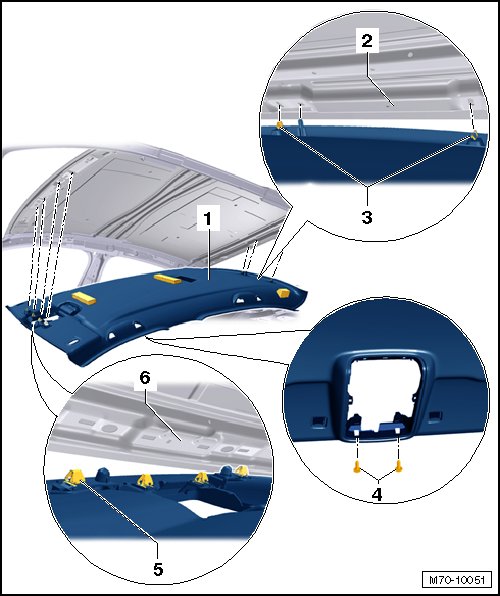 2

3

1

6

4

5

M70-10051