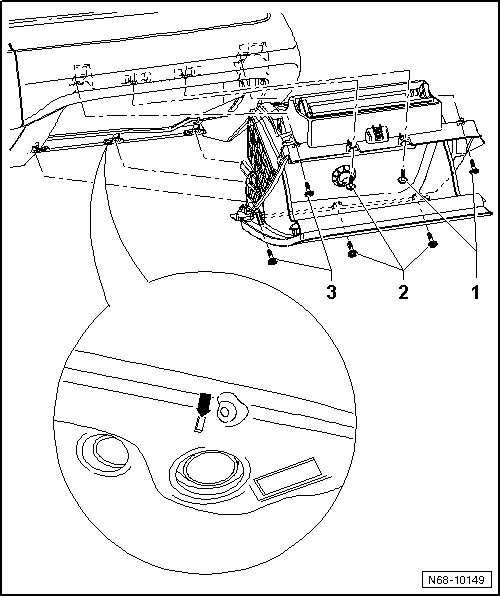 3
2
1
N68-10149