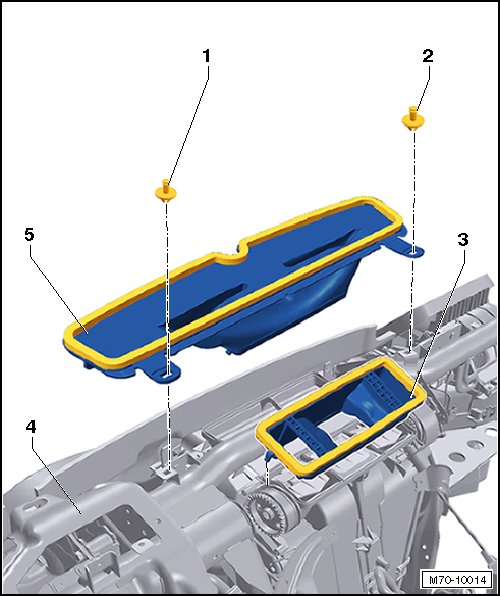 1
2
5
3
4
M70-10014