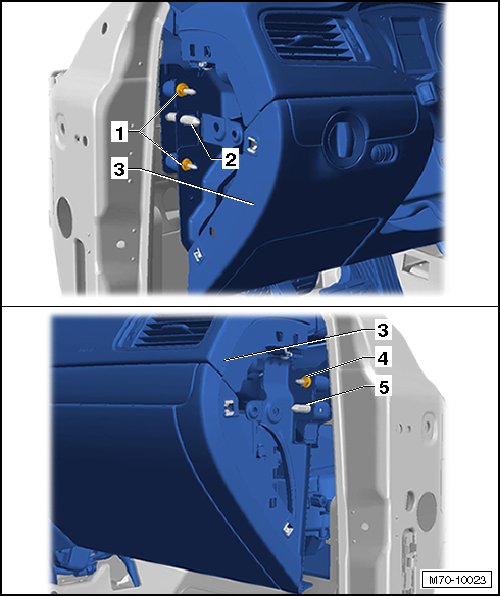 1
2
3
3
4
5
M70-10023