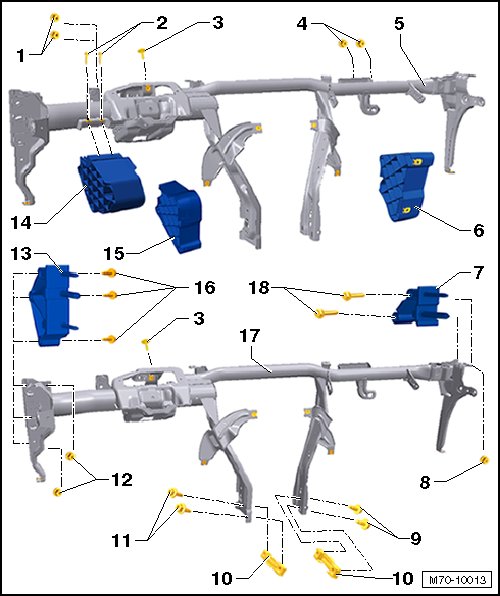 1
2
3
4
5
14
15
6
13
16
18
7
3
17
12
8
11
9
10
10
M70-10013