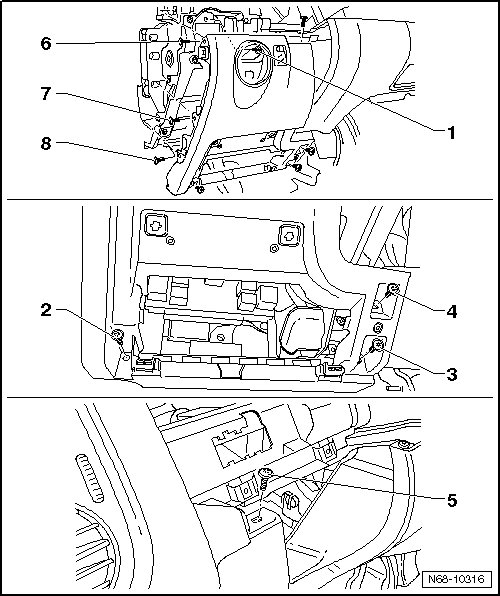 6
7
8
1
2
4
3
5
N68-10316