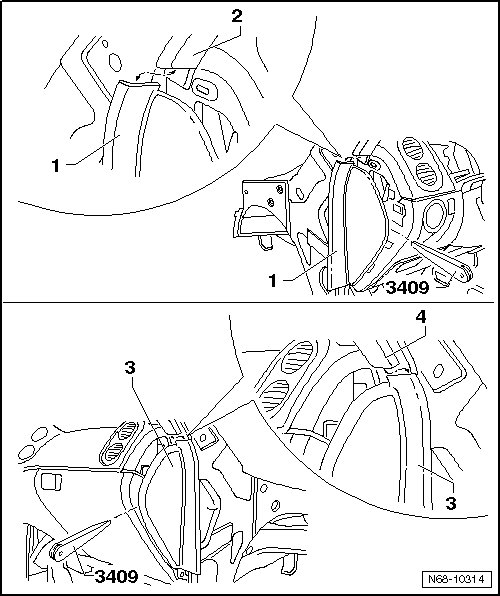 2
1
1
3409
4
3
3
3409
N68-10314