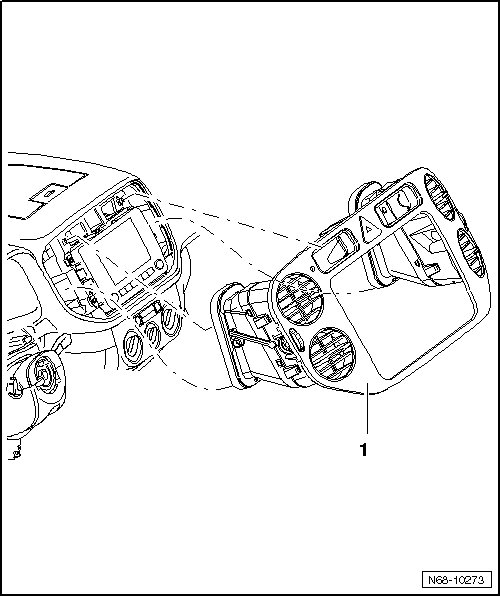 1

N68-10273