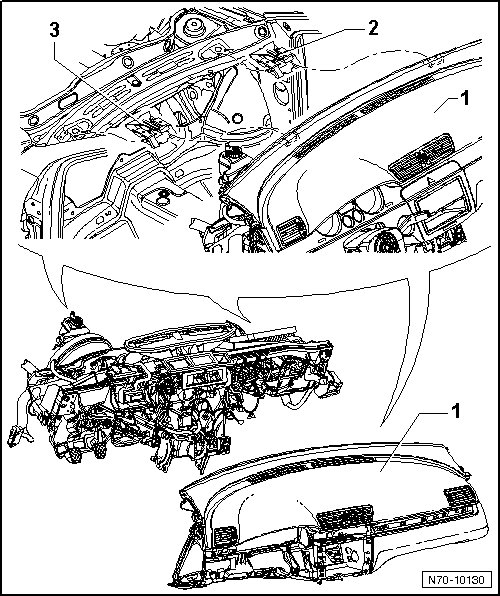 3
2
1
1
N70-10130