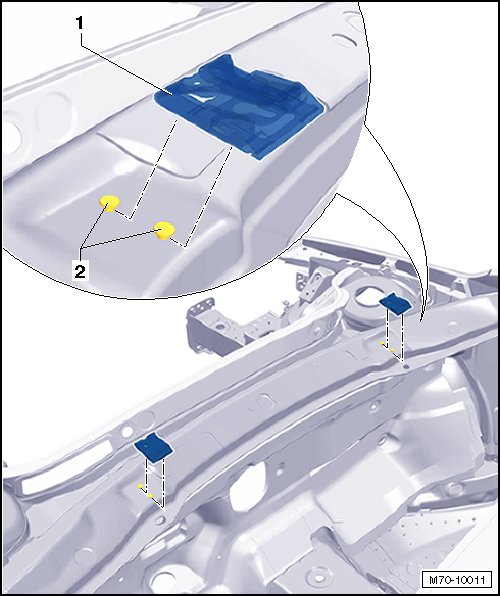 1

2

M70-10011