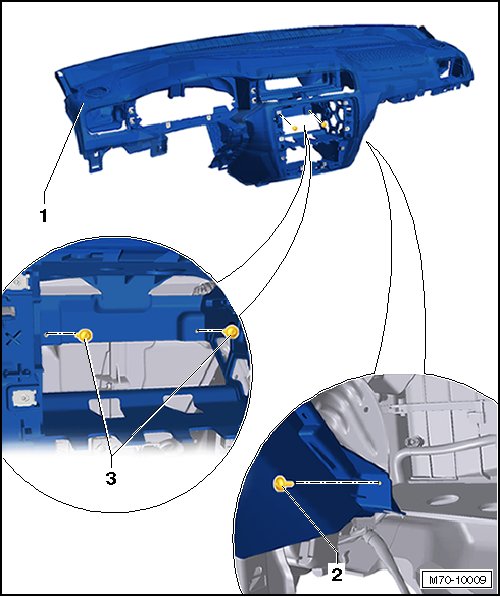 1

3

2

M70-10009