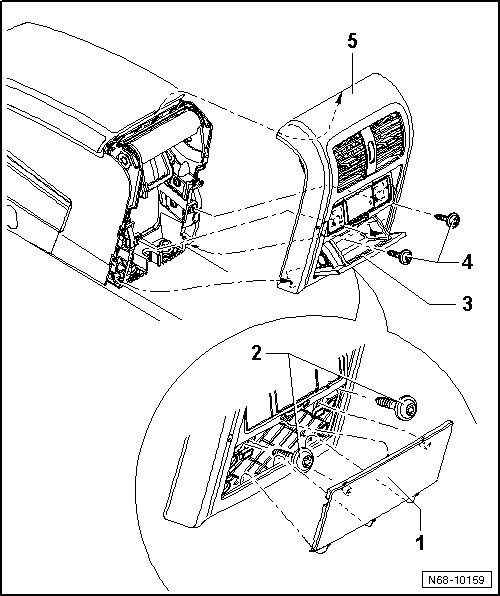 5

4

3

2

1

N68-10159