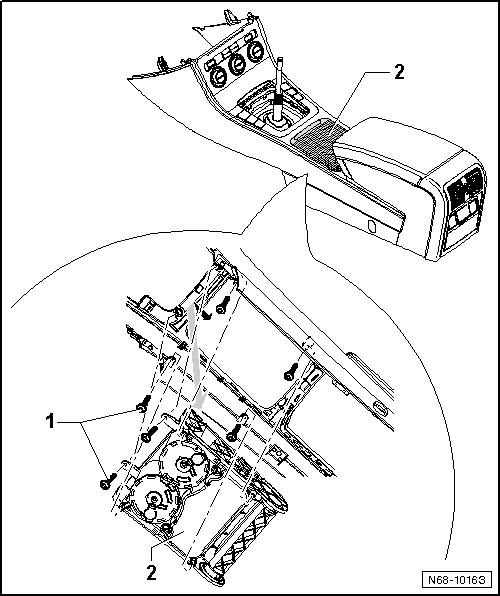 2

1

2

N68-10163