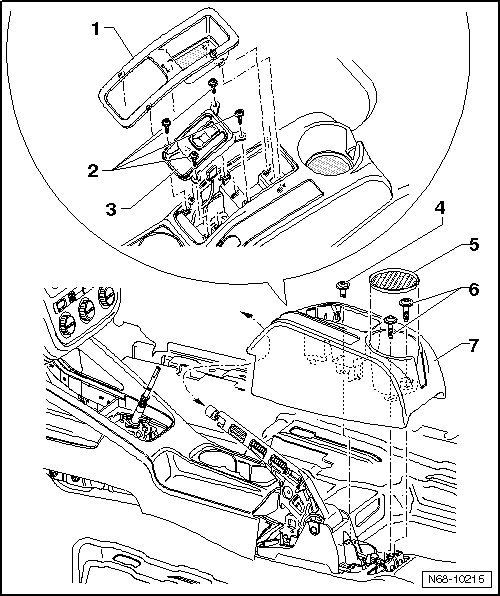 1
2
3
4
5
6
7
N68-10215