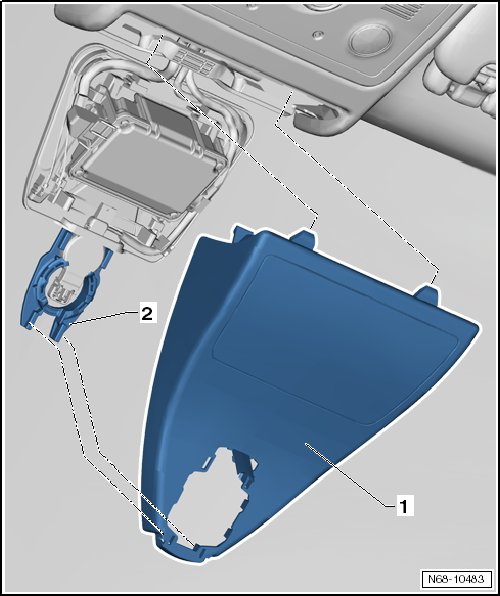 2

1

N68-10483