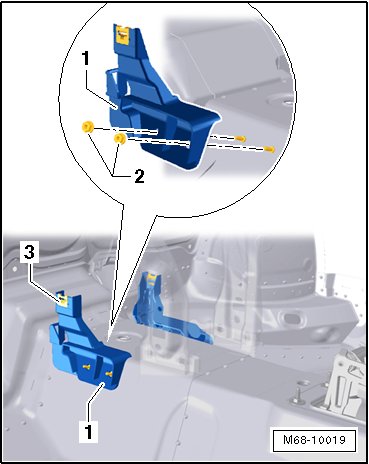 1

2

3

1

M68-10019