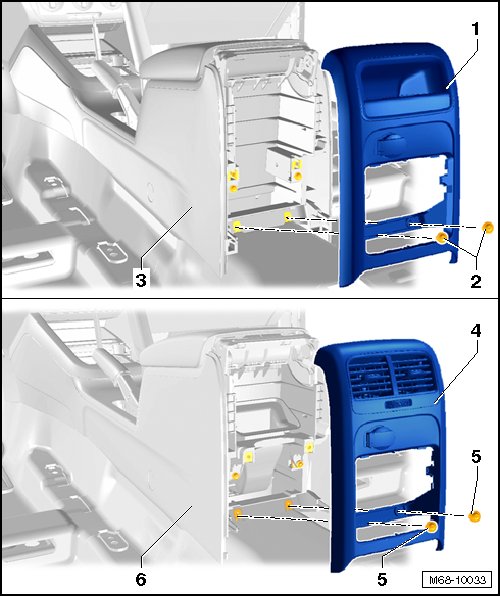 1
3
2
4
5
6
5
M68-10033