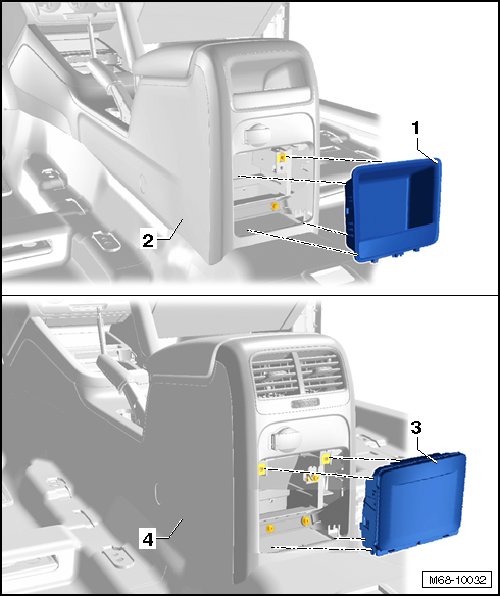 1

2

3

4

M68-10032