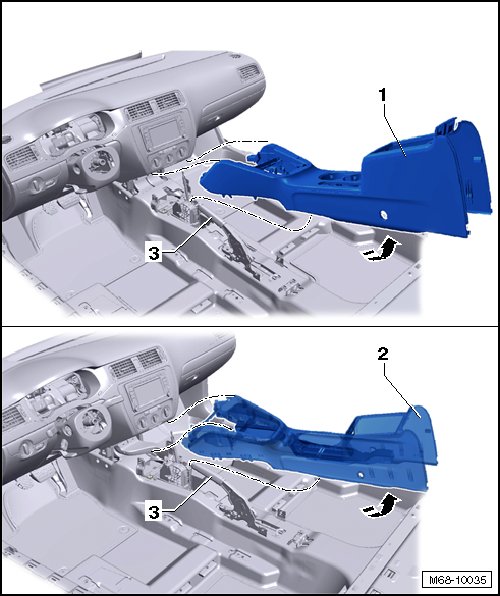 1

3

2

3

M68-10035