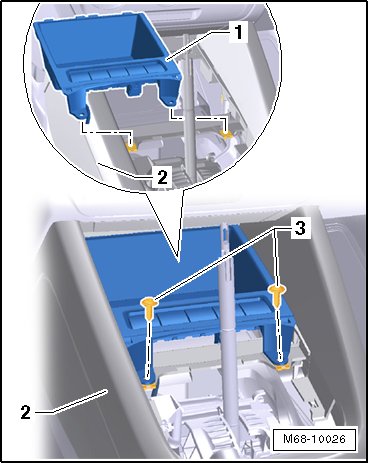 1
2
3
2
M68-10026