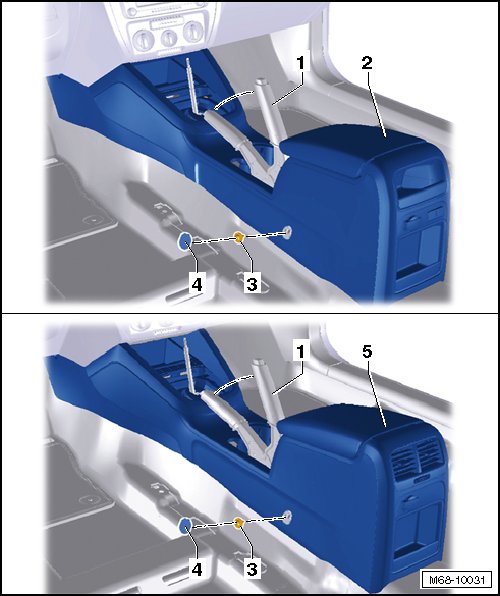 1
2
4
3
1
5
4
3
M68-10031